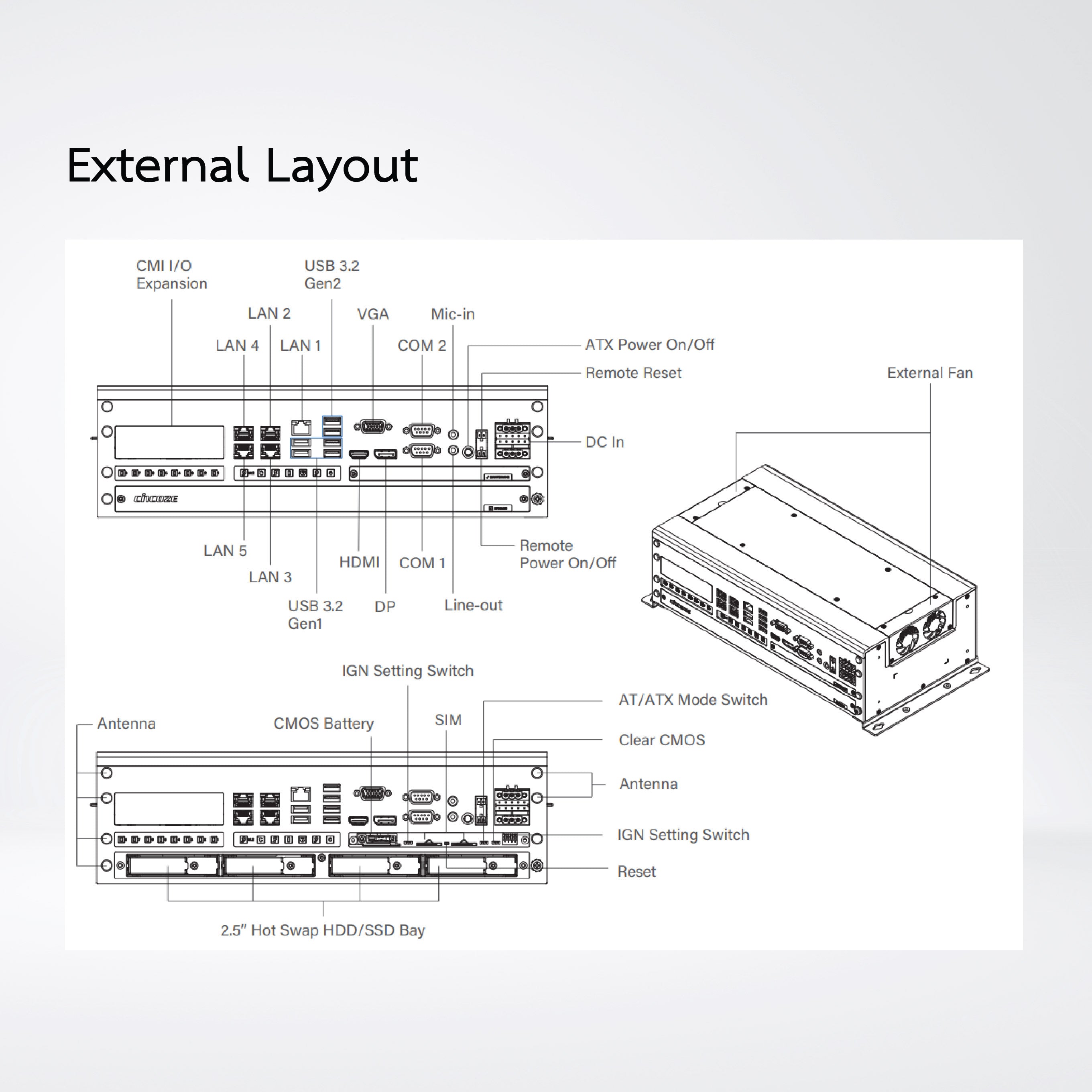 External Layout

CMI I/O Expansion

USB 3.2 Gen2

LAN 2

VGA

Mic-in

LAN 4

LAN 1

COM 2

ATX Power On/Off

Remote Reset

External Fan

DC In

cincoze

LAN 5

LAN 3

HDMI

COM 1

Remote Power On/Off

USB 3.2 Gen1

DP

Line-out

IGN Setting Switch

AT/ATX Mode Switch

Antenna

CMOS Battery

SIM

Clear CMOS

Antenna

IGN Setting Switch

Reset

2.5" Hot Swap HDD/SSD Bay