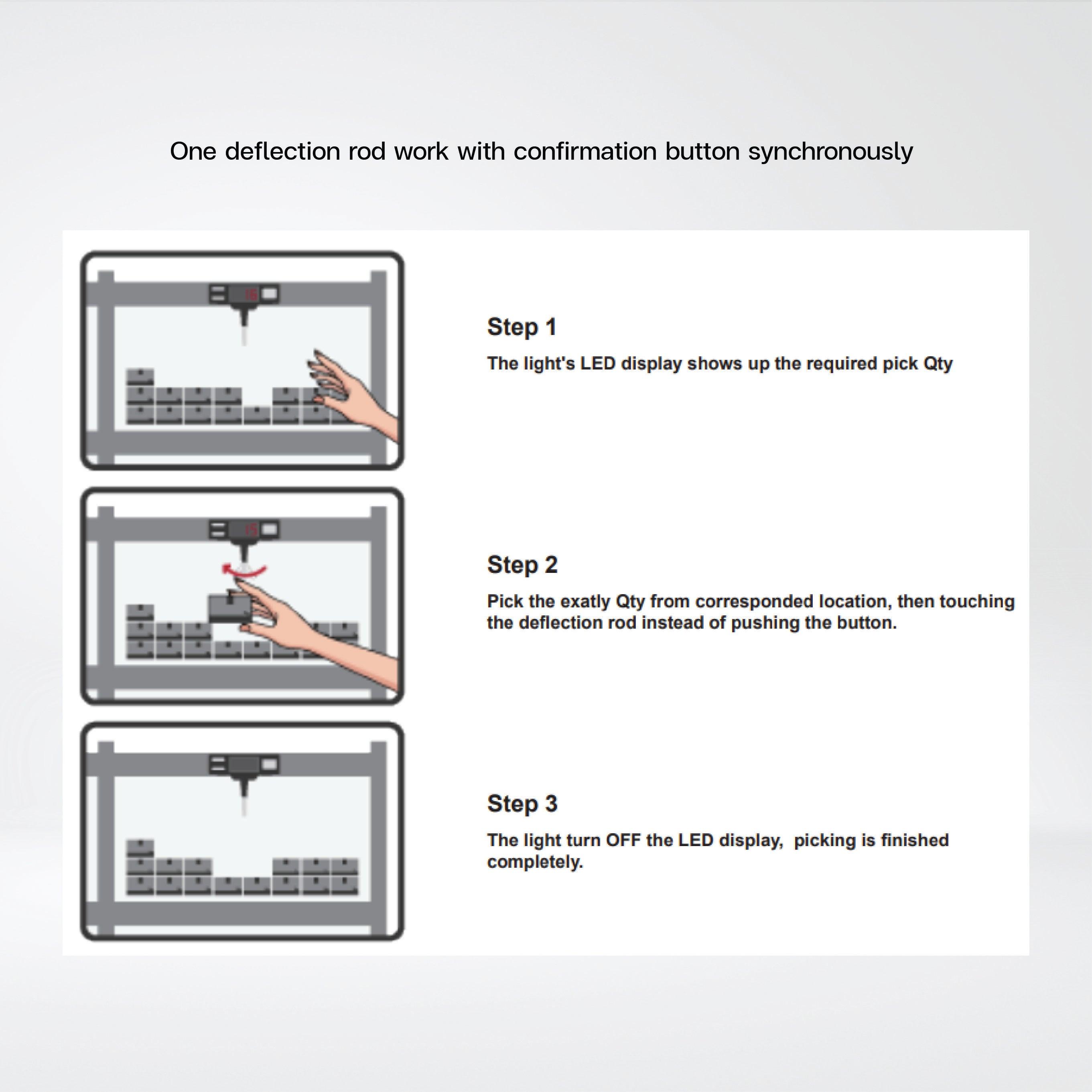 One deflection rod work with confirmation button synchronously

16

Step 1

The light's LED display shows up the required pick Qty

15

Step 2

Pick the exatly Qty from corresponded location, then touching the deflection rod instead of pushing the button.

Step 3

The light turn OFF the LED display,  picking is finished completely.