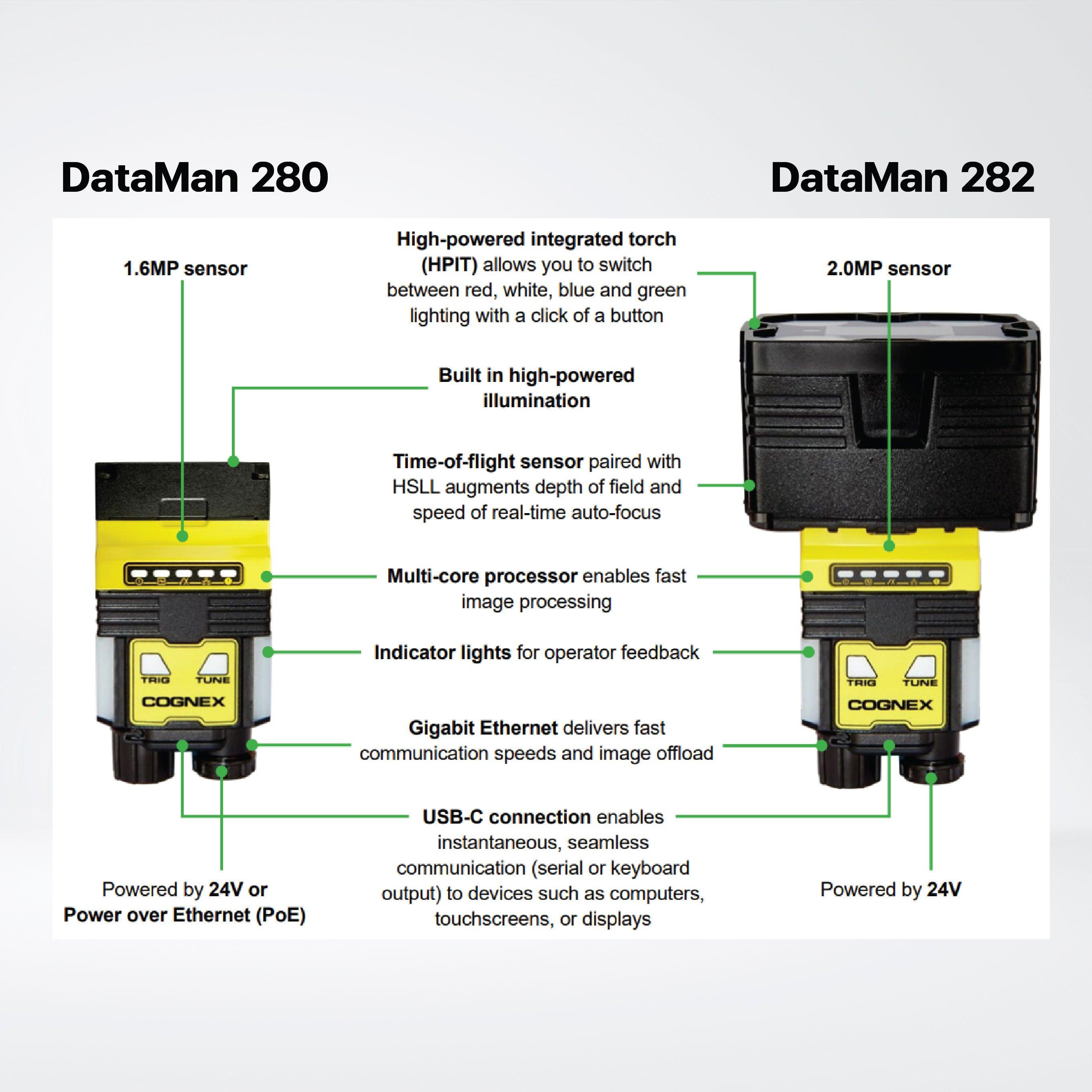 DataMan 280

DataMan 282

1.6MP sensor

High-powered integrated torch (HPIT) allows you to switch between red, white, blue and green lighting with a click of a button

2.0MP sensor

Built in high-powered illumination

Time-of-flight sensor paired with HSLL augments depth of field and speed of real-time auto-focus

Multi-core processor enables fast image processing

Indicator lights for operator feedback

TRIG TUNE
COGNEX

TRIG TUNE
COGNEX

Gigabit Ethernet delivers fast communication speeds and image offload

USB-C connection enables instantaneous, seamless communication (serial or keyboard output) to devices such as computers, touchscreens, or displays

Powered by 24V or Power over Ethernet (PoE)

Powered by 24V