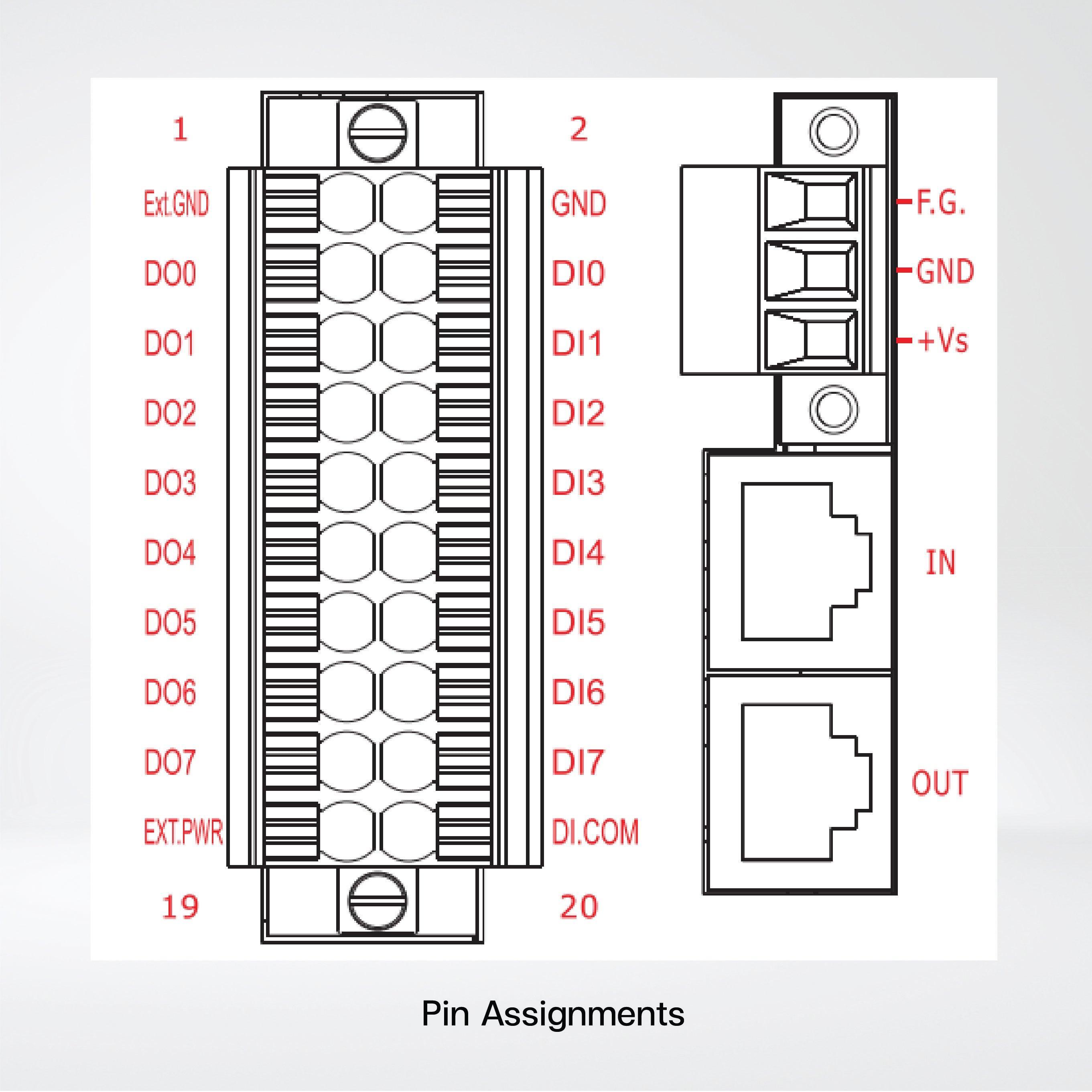 1

2

Ext.GND

GND

DO0

DI0

DO1

DI1

DO2

DI2

DO3

DI3

DO4

DI4

DO5

DI5

DO6

DI6

DO7

DI7

EXT.PWR

DI.COM

19

20

F.G.

GND

+Vs

IN

OUT

Pin Assignments