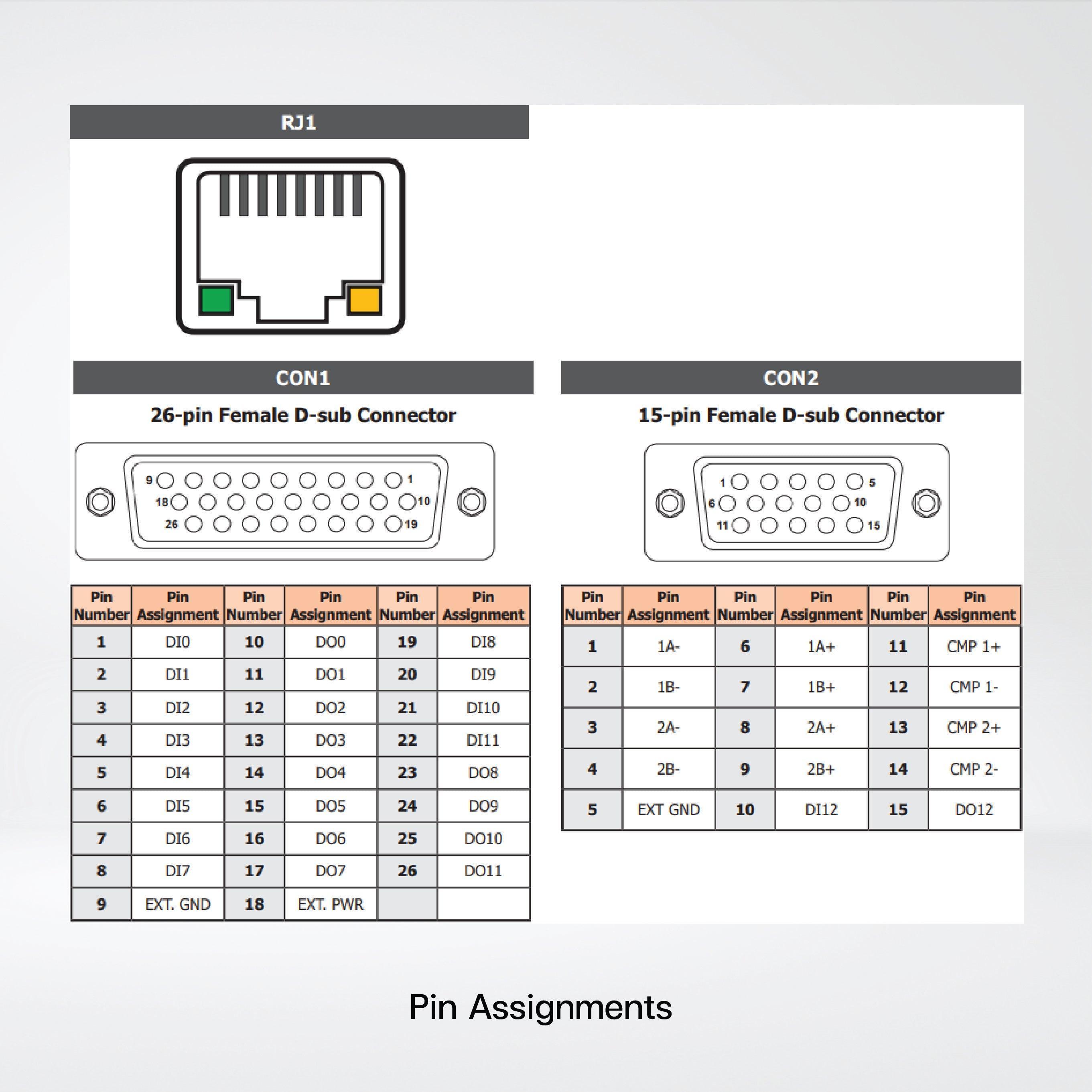 RJ1

CON1

26-pin Female D-sub Connector

9 1
18 10
26 19

| Pin Number | Pin Assignment | Pin Number | Pin Assignment | Pin Number | Pin Assignment |
|---|---|---|---|---|---|
| 1 | DI0 | 10 | DO0 | 19 | DI8 |
| 2 | DI1 | 11 | DO1 | 20 | DI9 |
| 3 | DI2 | 12 | DO2 | 21 | DI10 |
| 4 | DI3 | 13 | DO3 | 22 | DI11 |
| 5 | DI4 | 14 | DO4 | 23 | DO8 |
| 6 | DI5 | 15 | DO5 | 24 | DO9 |
| 7 | DI6 | 16 | DO6 | 25 | DO10 |
| 8 | DI7 | 17 | DO7 | 26 | DO11 |
| 9 | EXT. GND | 18 | EXT. PWR | | |

CON2

15-pin Female D-sub Connector

1 5
6 10
11 15

| Pin Number | Pin Assignment | Pin Number | Pin Assignment | Pin Number | Pin Assignment |
|---|---|---|---|---|---|
| 1 | 1A- | 6 | 1A+ | 11 | CMP 1+ |
| 2 | 1B- | 7 | 1B+ | 12 | CMP 1- |
| 3 | 2A- | 8 | 2A+ | 13 | CMP 2+ |
| 4 | 2B- | 9 | 2B+ | 14 | CMP 2- |
| 5 | EXT GND | 10 | DI12 | 15 | DO12 |

Pin Assignments