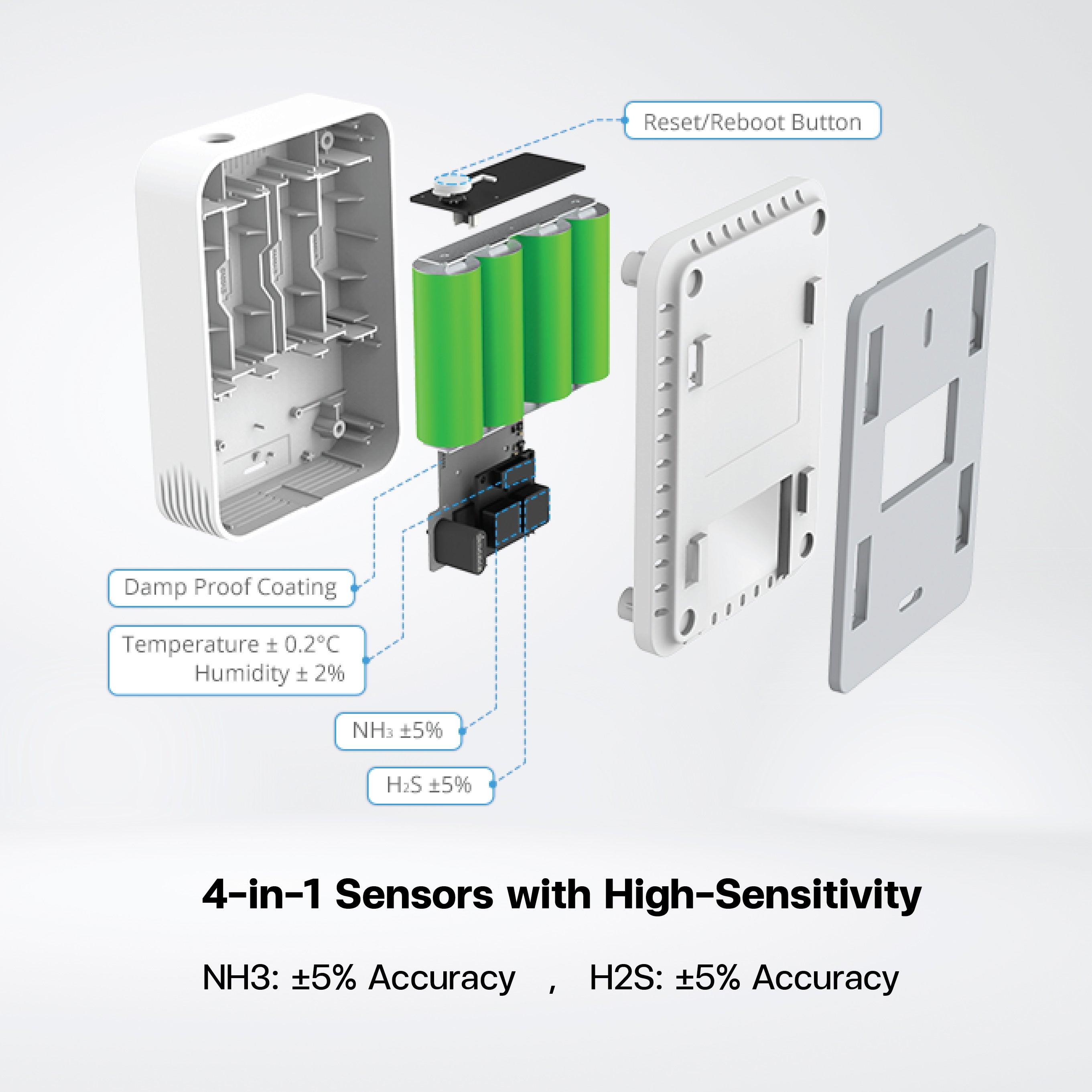 Reset/Reboot Button

Damp Proof Coating

Temperature ± 0.2°C
Humidity ± 2%

$NH_3$ ±5%

$H_2S$ ±5%

4-in-1 Sensors with High-Sensitivity

NH3: ±5% Accuracy , H2S: ±5% Accuracy