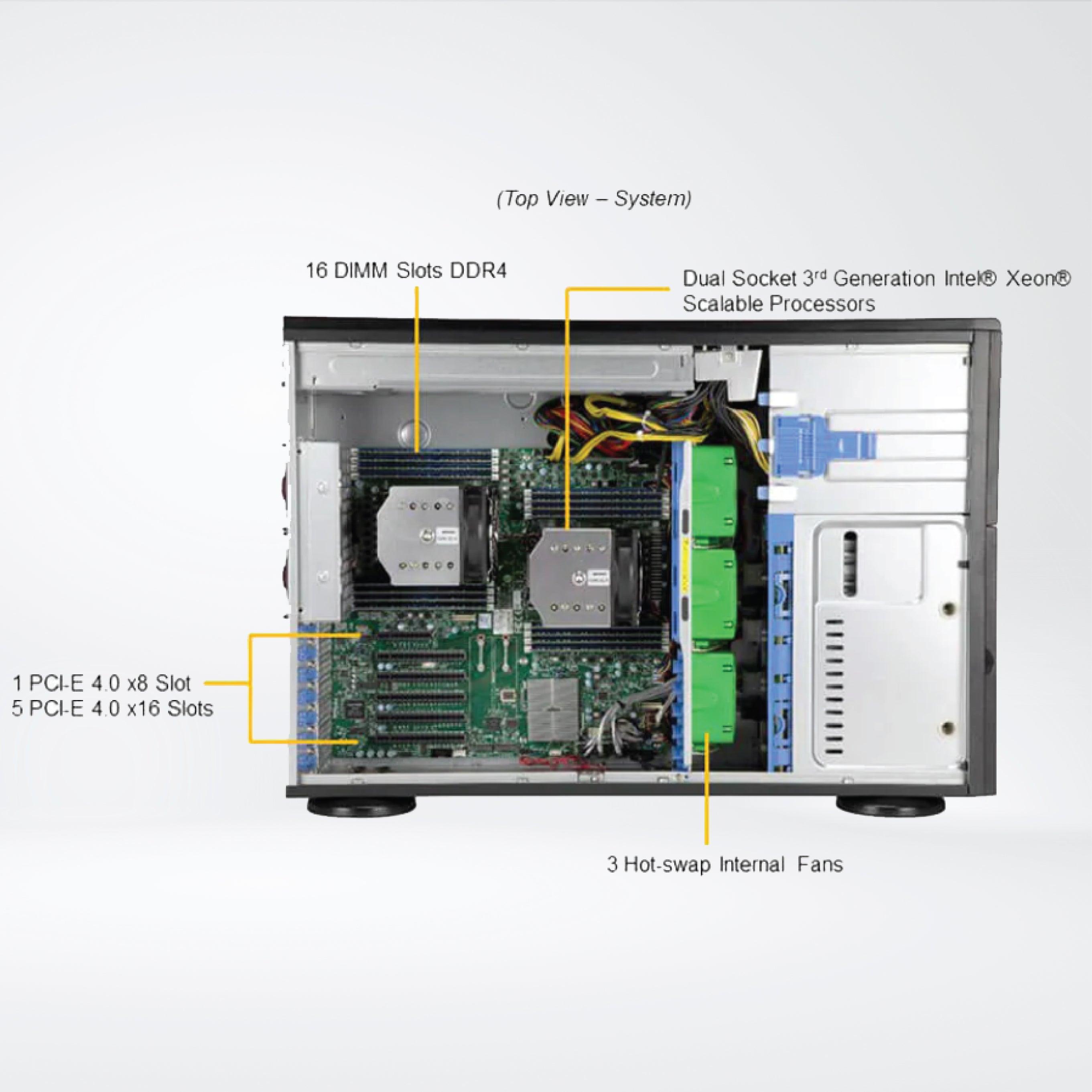 (Top View – System)

16 DIMM Slots DDR4

Dual Socket 3$^{rd}$ Generation Intel® Xeon® Scalable Processors

1 PCI-E 4.0 x8 Slot
5 PCI-E 4.0 x16 Slots

3 Hot-swap Internal Fans