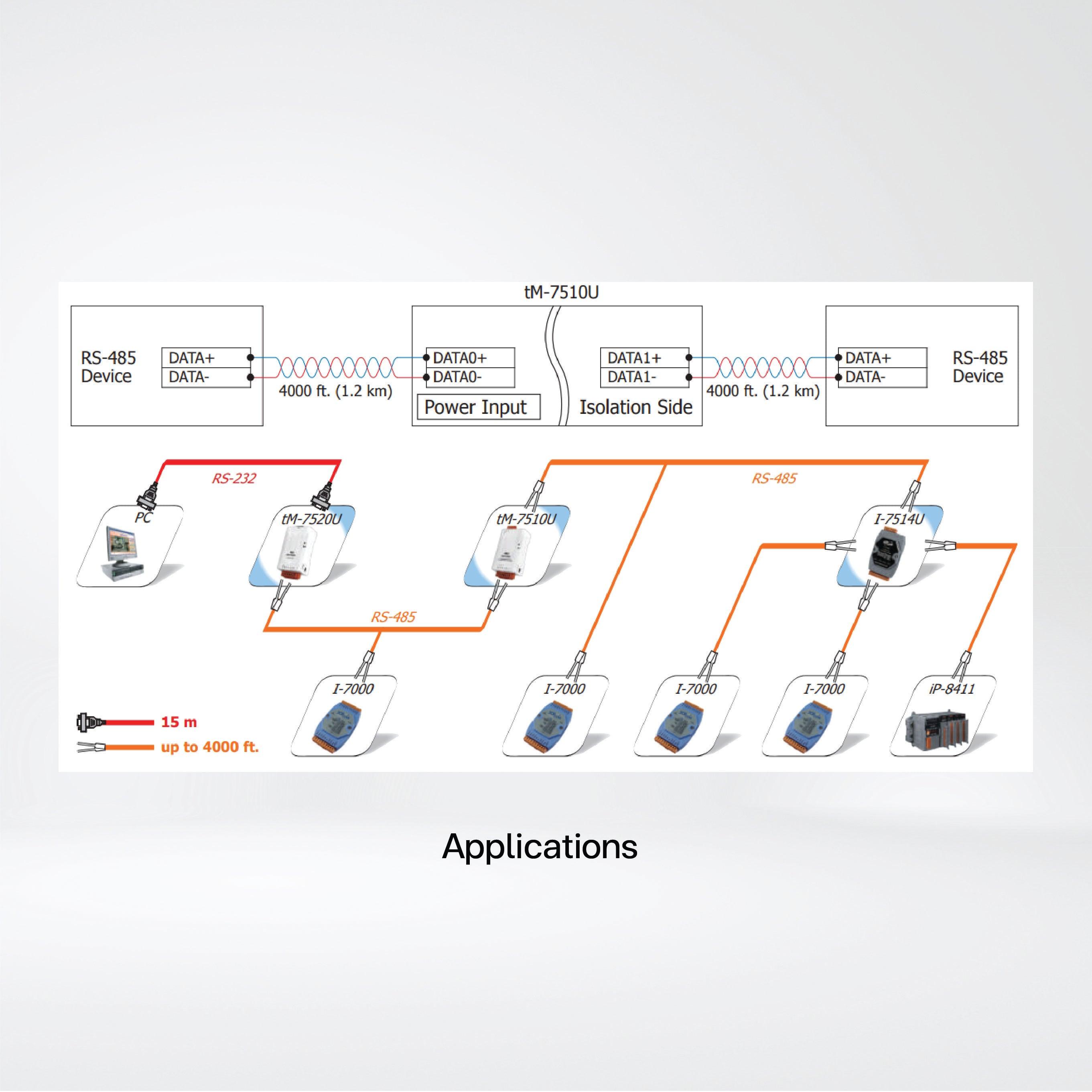 tM-7510U

RS-485 Device

DATA+
DATA-

4000 ft. (1.2 km)

DATA0+
DATA0-

Power Input

DATA1+
DATA1-

Isolation Side

4000 ft. (1.2 km)

DATA+
DATA-

RS-485 Device

RS-232

RS-485

PC

tM-7520U

tM-7510U

I-7514U

RS-485

I-7000

I-7000

I-7000

I-7000

iP-8411

15 m

up to 4000 ft.

Applications