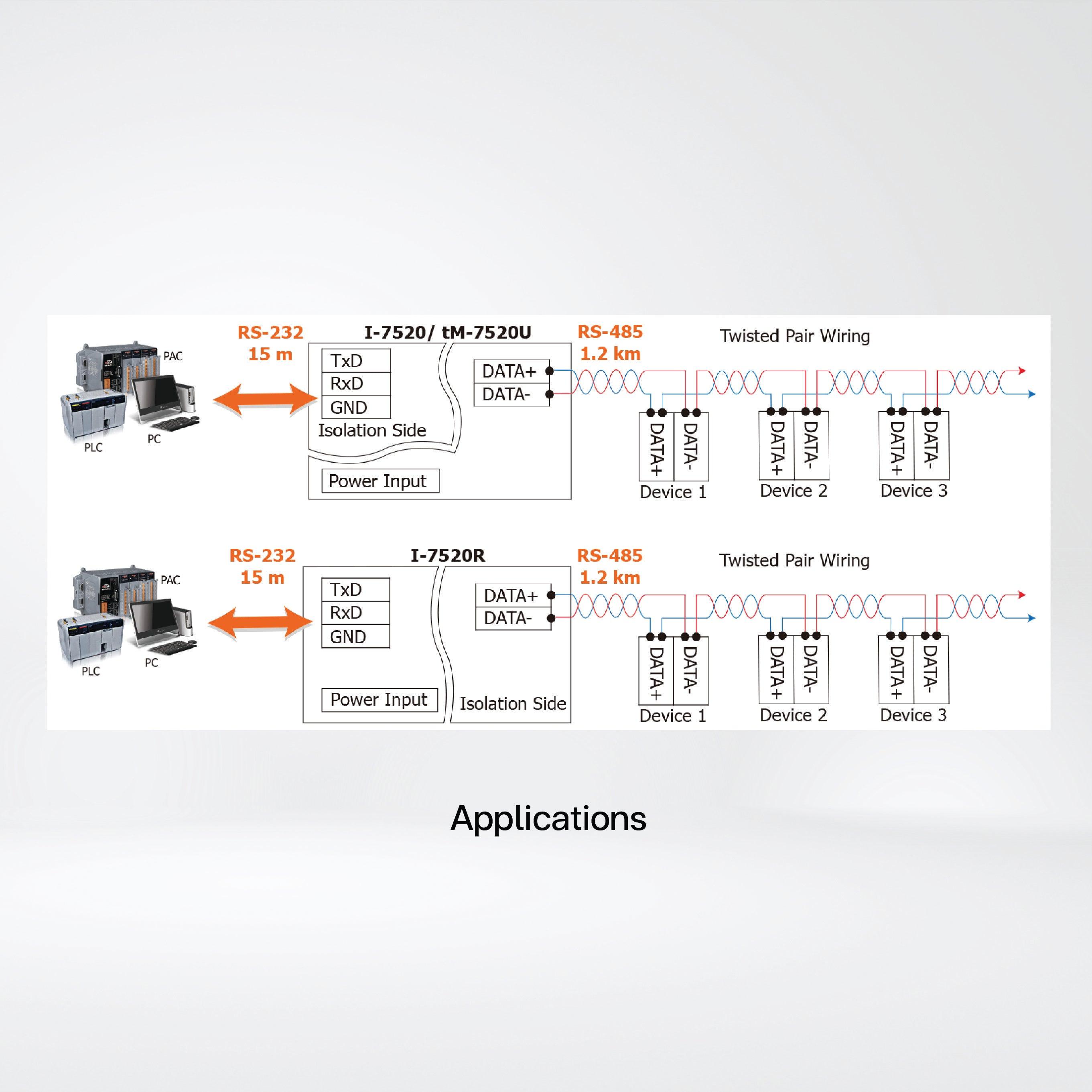 PAC
PLC
PC
RS-232
15 m
I-7520/ tM-7520U
TxD
RxD
GND
Isolation Side
Power Input
DATA+
DATA-
RS-485
1.2 km
Twisted Pair Wiring
DATA+
DATA-
Device 1
DATA+
DATA-
Device 2
DATA+
DATA-
Device 3

PAC
PLC
PC
RS-232
15 m
I-7520R
TxD
RxD
GND
Power Input
DATA+
DATA-
Isolation Side
RS-485
1.2 km
Twisted Pair Wiring
DATA+
DATA-
Device 1
DATA+
DATA-
Device 2
DATA+
DATA-
Device 3

Applications