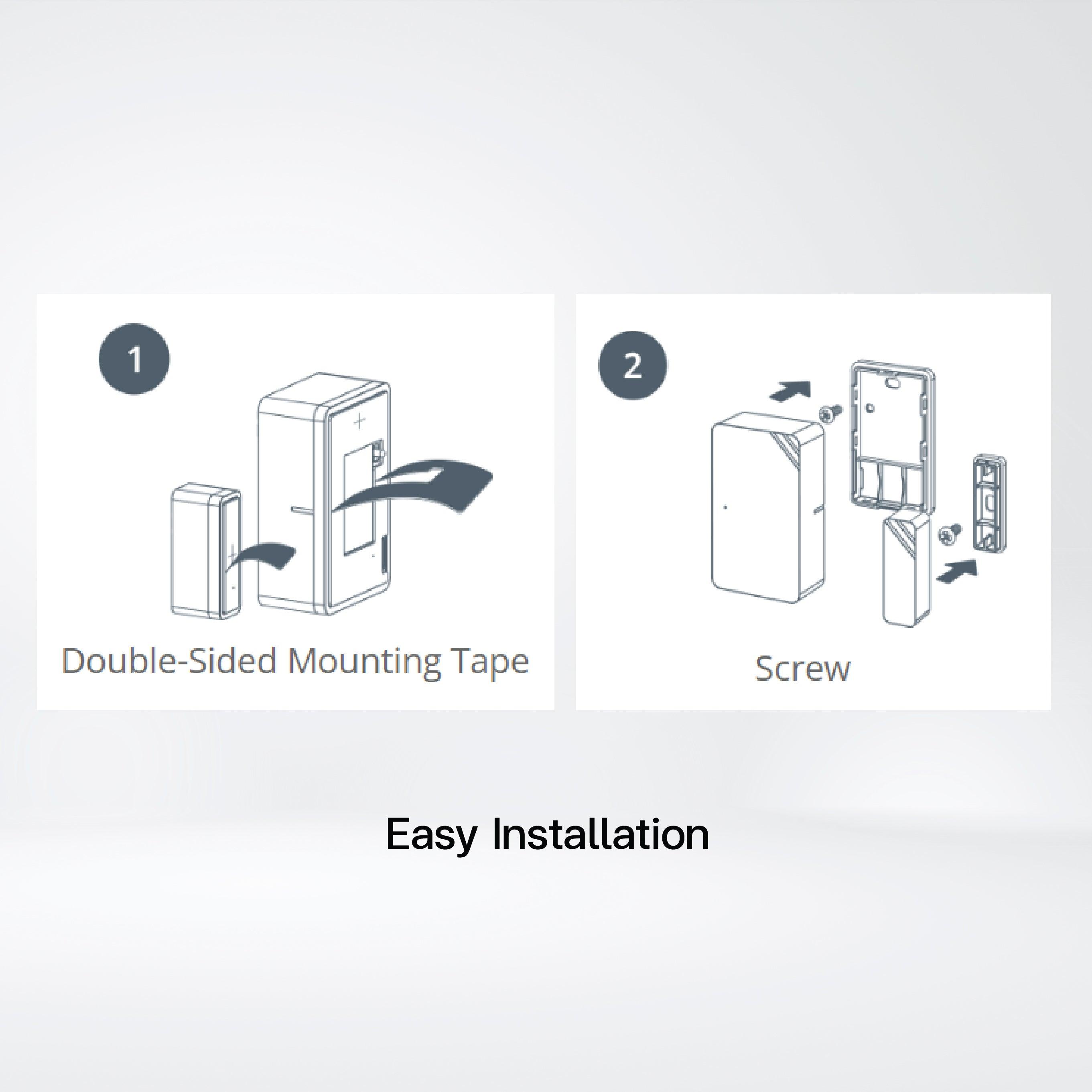 1

Double-Sided Mounting Tape

2

Screw

Easy Installation