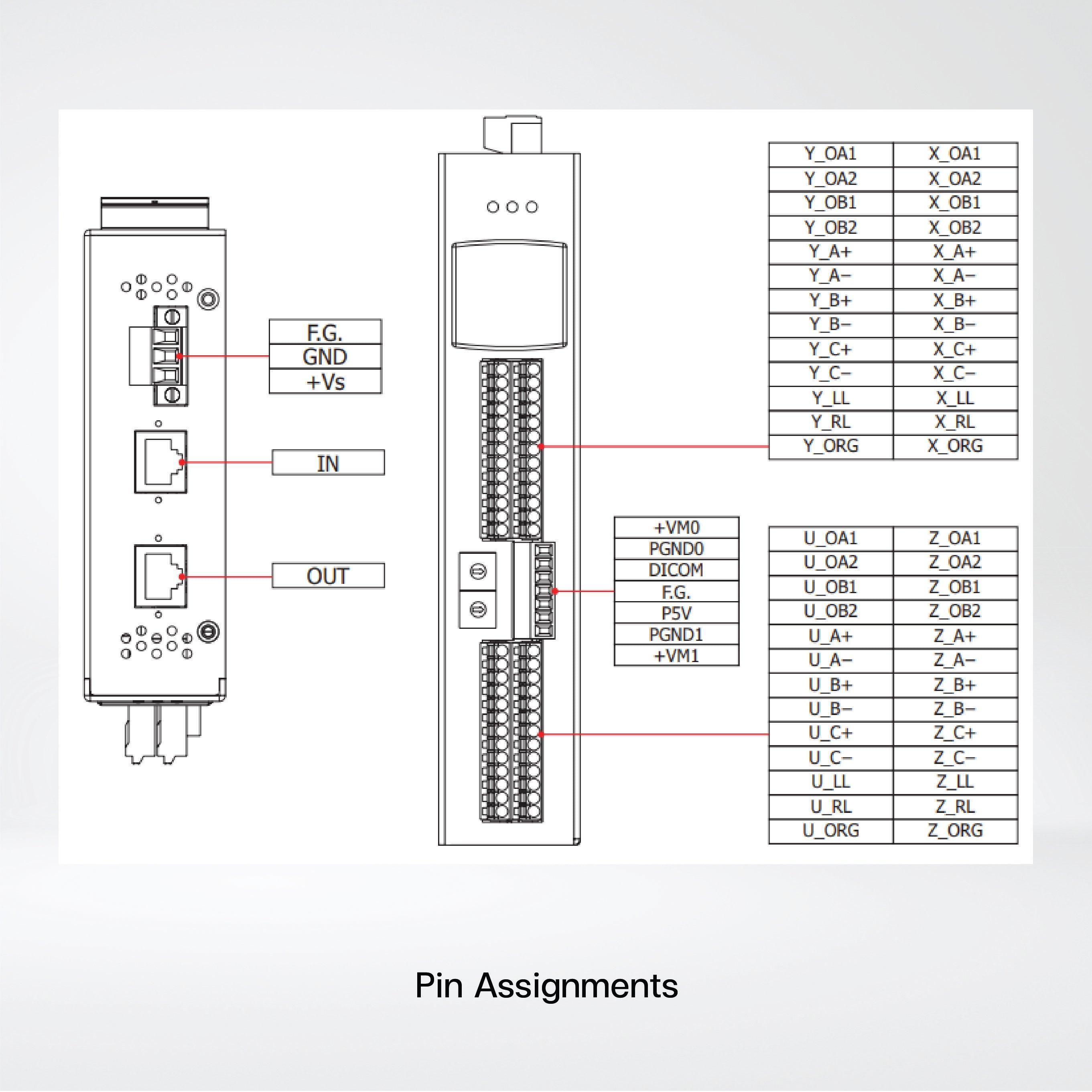 F.G.
GND
+Vs

IN

OUT

| Y_OA1 | X_OA1 |
|---|---|
| Y_OA2 | X_OA2 |
| Y_OB1 | X_OB1 |
| Y_OB2 | X_OB2 |
| Y_A+ | X_A+ |
| Y_A− | X_A− |
| Y_B+ | X_B+ |
| Y_B− | X_B− |
| Y_C+ | X_C+ |
| Y_C− | X_C− |
| Y_LL | X_LL |
| Y_RL | X_RL |
| Y_ORG | X_ORG |

+VM0
PGND0
DICOM
F.G.
P5V
PGND1
+VM1

| U_OA1 | Z_OA1 |
|---|---|
| U_OA2 | Z_OA2 |
| U_OB1 | Z_OB1 |
| U_OB2 | Z_OB2 |
| U_A+ | Z_A+ |
| U_A− | Z_A− |
| U_B+ | Z_B+ |
| U_B− | Z_B− |
| U_C+ | Z_C+ |
| U_C− | Z_C− |
| U_LL | Z_LL |
| U_RL | Z_RL |
| U_ORG | Z_ORG |

Pin Assignments