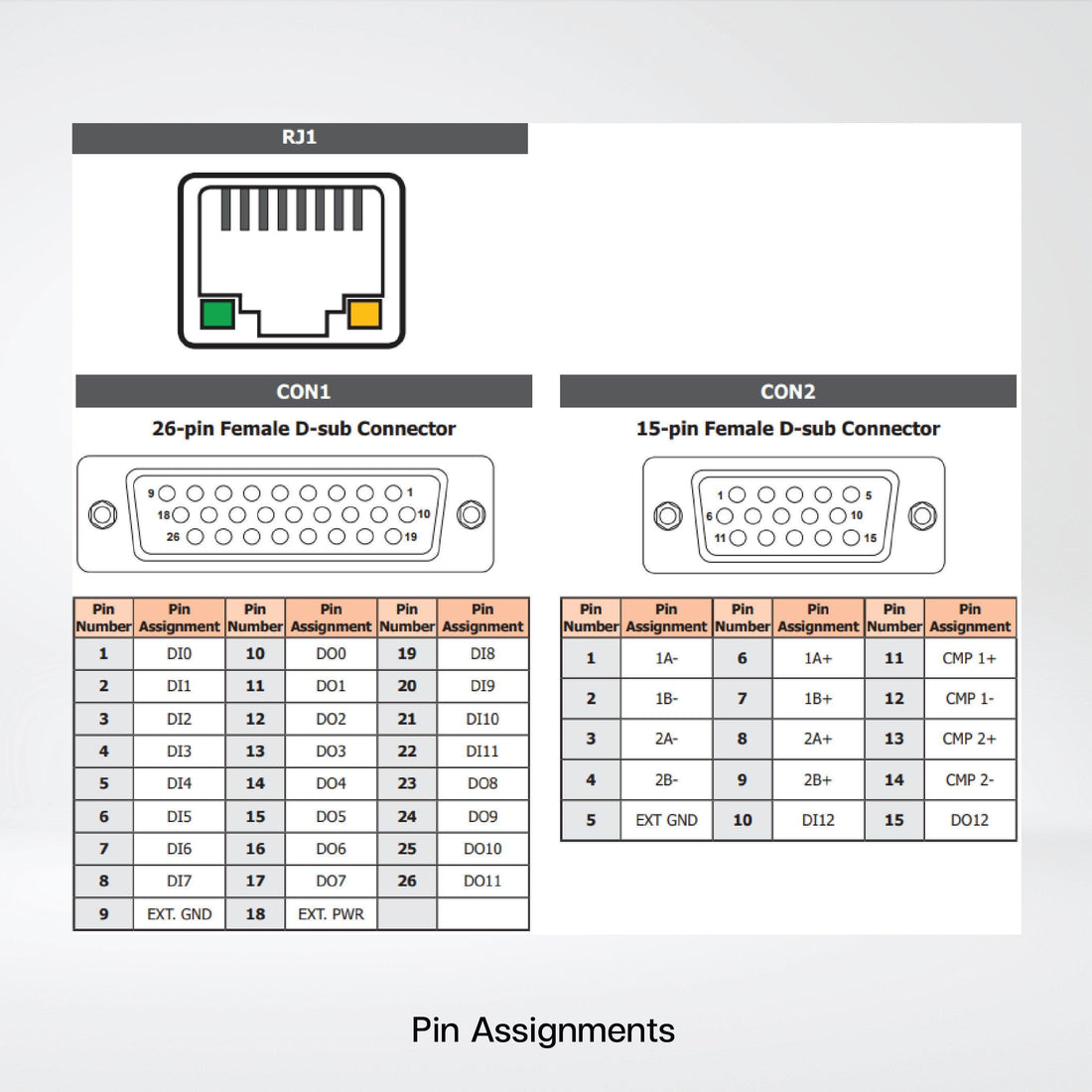 RJ1

CON1

26-pin Female D-sub Connector

9 1 18 10 26 19

| Pin Number | Pin Assignment | Pin Number | Pin Assignment | Pin Number | Pin Assignment |
|---|---|---|---|---|---|
| 1 | DI0 | 10 | DO0 | 19 | DI8 |
| 2 | DI1 | 11 | DO1 | 20 | DI9 |
| 3 | DI2 | 12 | DO2 | 21 | DI10 |
| 4 | DI3 | 13 | DO3 | 22 | DI11 |
| 5 | DI4 | 14 | DO4 | 23 | DO8 |
| 6 | DI5 | 15 | DO5 | 24 | DO9 |
| 7 | DI6 | 16 | DO6 | 25 | DO10 |
| 8 | DI7 | 17 | DO7 | 26 | DO11 |
| 9 | EXT. GND | 18 | EXT. PWR | | |

CON2

15-pin Female D-sub Connector

1 5 6 10 11 15

| Pin Number | Pin Assignment | Pin Number | Pin Assignment | Pin Number | Pin Assignment |
|---|---|---|---|---|---|
| 1 | 1A- | 6 | 1A+ | 11 | CMP 1+ |
| 2 | 1B- | 7 | 1B+ | 12 | CMP 1- |
| 3 | 2A- | 8 | 2A+ | 13 | CMP 2+ |
| 4 | 2B- | 9 | 2B+ | 14 | CMP 2- |
| 5 | EXT GND | 10 | DI12 | 15 | DO12 |

Pin Assignments